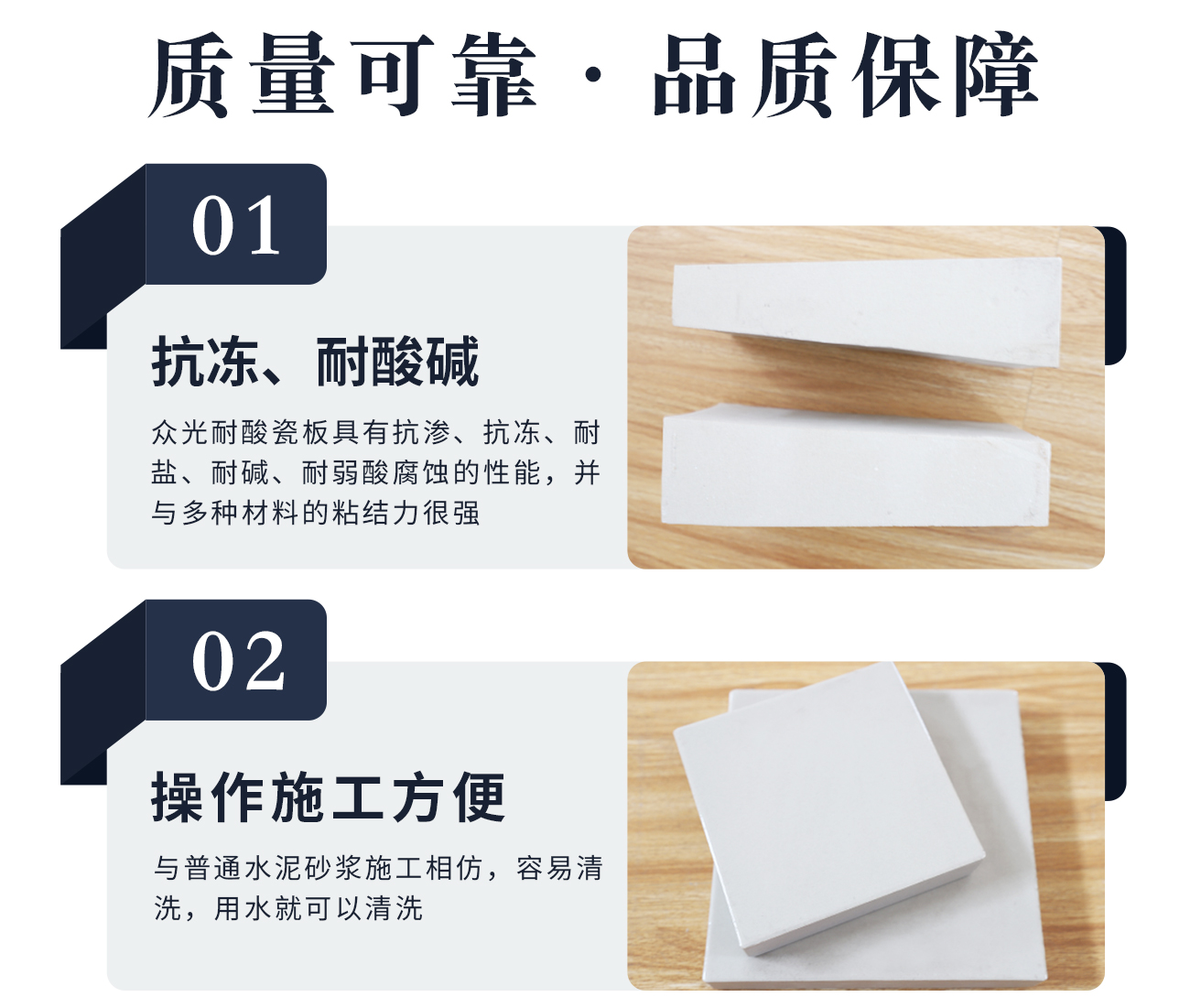 质量可靠 · 品质保障

01

抗冻、耐酸碱

众光耐酸瓷板具有抗渗、抗冻、耐盐、耐碱、耐弱酸腐蚀的性能，并与多种材料的粘结力很强

02

操作施工方便

与普通水泥砂浆施工相仿，容易清洗，用水就可以清洗